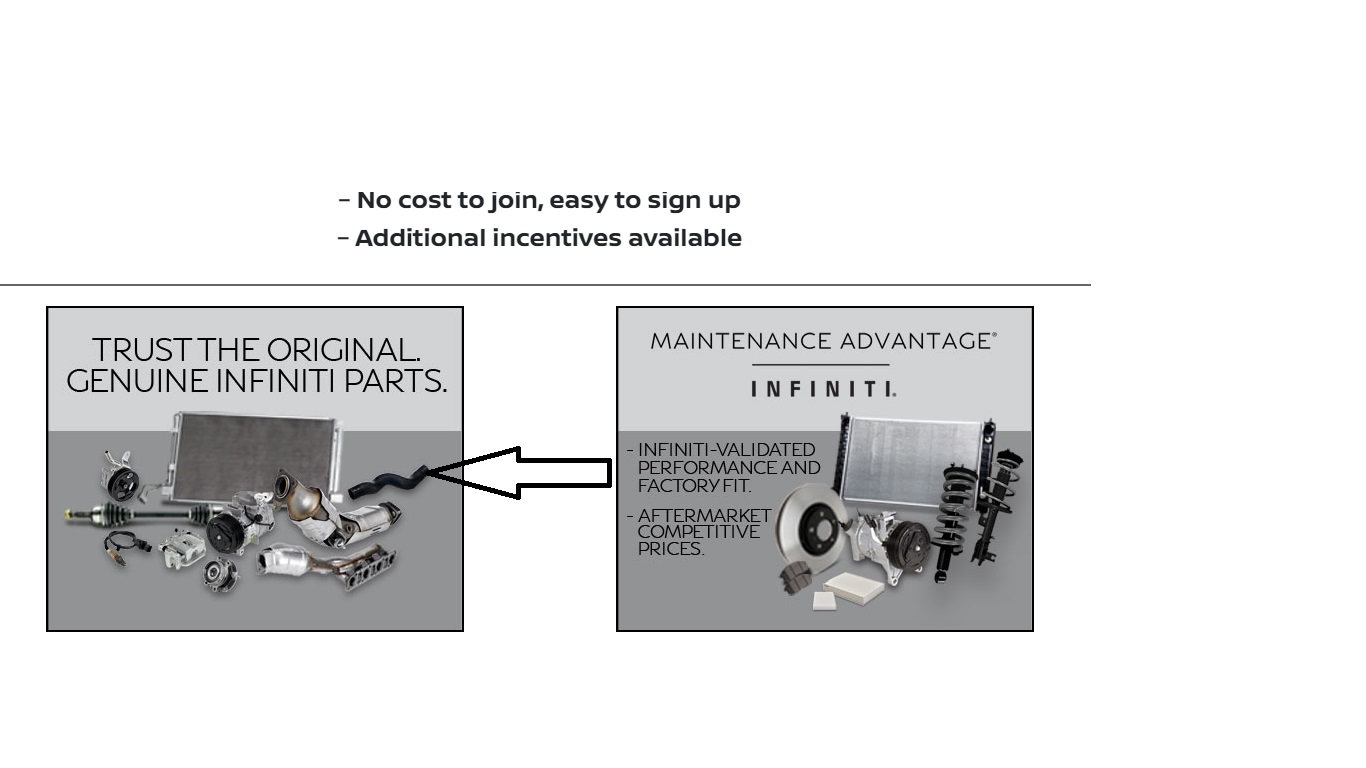 – No cost to join, easy to sign up
– Additional incentives available

TRUST THE ORIGINAL.
GENUINE INFINITI PARTS.

MAINTENANCE ADVANTAGE®
INFINITI.

- INFINITI-VALIDATED PERFORMANCE AND FACTORY FIT.
- AFTERMARKET COMPETITIVE PRICES.